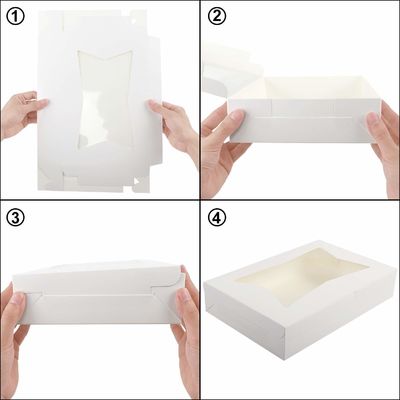 ①
②
③
④